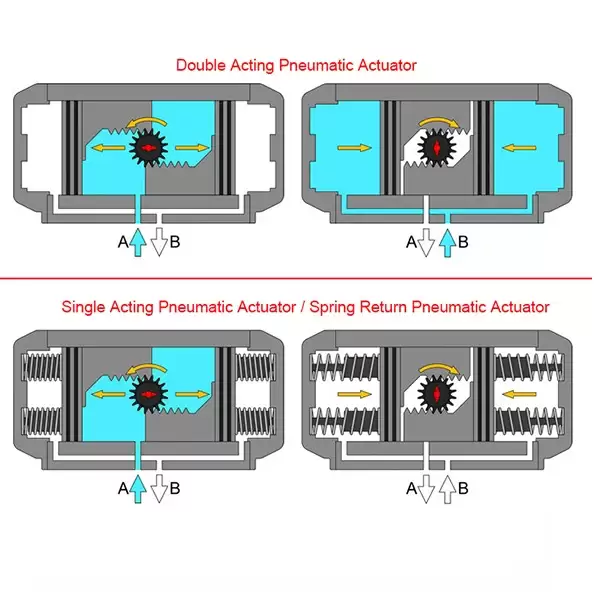 Double Acting Pneumatic Actuator

A B

A B

Single Acting Pneumatic Actuator / Spring Return Pneumatic Actuator

A B

A B